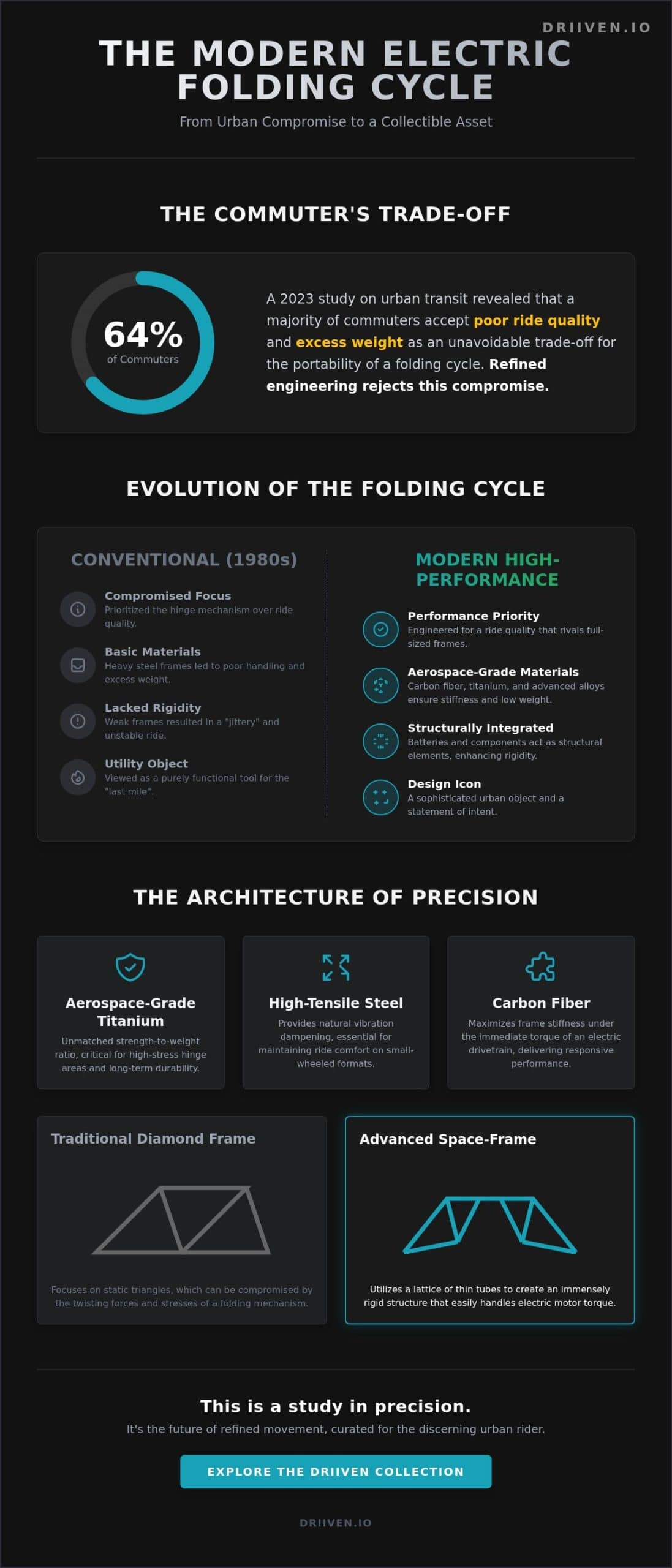 DRIIVEN.IO

THE MODERN ELECTRIC FOLDING CYCLE

From Urban Compromise to a Collectible Asset

THE COMMUTER'S TRADE-OFF

64%
of Commuters

A 2023 study on urban transit revealed that a majority of commuters accept poor ride quality and excess weight as an unavoidable trade-off for the portability of a folding cycle. Refined engineering rejects this compromise.

EVOLUTION OF THE FOLDING CYCLE

CONVENTIONAL (1980s)

Compromised Focus
Prioritized the hinge mechanism over ride quality.

Basic Materials
Heavy steel frames led to poor handling and excess weight.

Lacked Rigidity
Weak frames resulted in a "jittery" and unstable ride.

Utility Object
Viewed as a purely functional tool for the "last mile".

MODERN HIGH-PERFORMANCE

Performance Priority
Engineered for a ride quality that rivals full-sized frames.

Aerospace-Grade Materials
Carbon fiber, titanium, and advanced alloys ensure stiffness and low weight.

Structurally Integrated
Batteries and components act as structural elements, enhancing rigidity.

Design Icon
A sophisticated urban object and a statement of intent.

THE ARCHITECTURE OF PRECISION

Aerospace-Grade Titanium
Unmatched strength-to-weight ratio, critical for high-stress hinge areas and long-term durability.

High-Tensile Steel
Provides natural vibration dampening, essential for maintaining ride comfort on small-wheeled formats.

Carbon Fiber
Maximizes frame stiffness under the immediate torque of an electric drivetrain, delivering responsive performance.

Traditional Diamond Frame
Focuses on static triangles, which can be compromised by the twisting forces and stresses of a folding mechanism.

Advanced Space-Frame
Utilizes a lattice of thin tubes to create an immensely rigid structure that easily handles electric motor torque.

This is a study in precision.
It's the future of refined movement, curated for the discerning urban rider.

EXPLORE THE DRIIVEN COLLECTION

DRIIVEN.IO